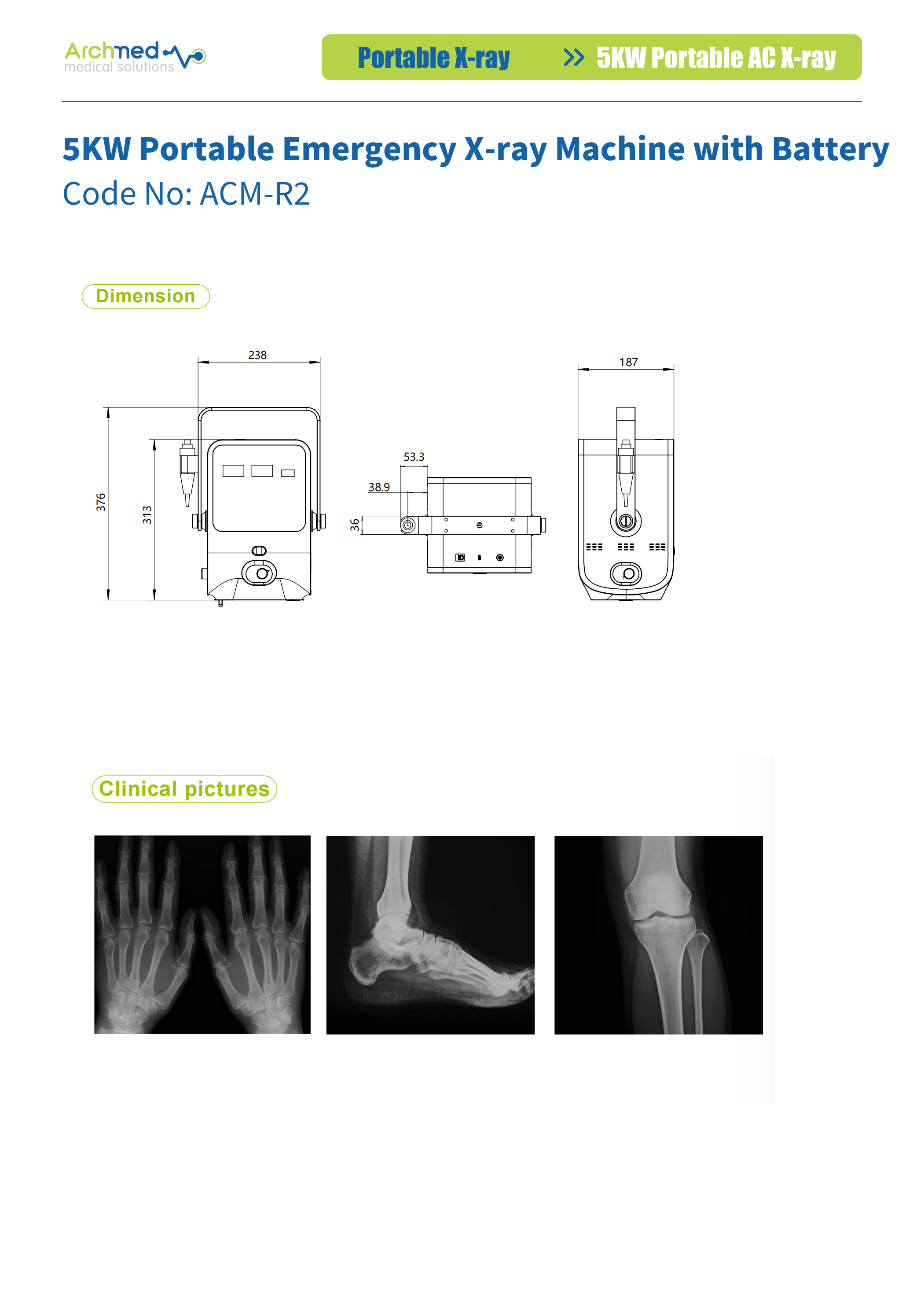 Archmed medical solutions

Portable X-ray >> 5KW Portable AC X-ray

5KW Portable Emergency X-ray Machine with Battery
Code No: ACM-R2

Dimension

238
376
313
53.3
38.9
36
187

Clinical pictures